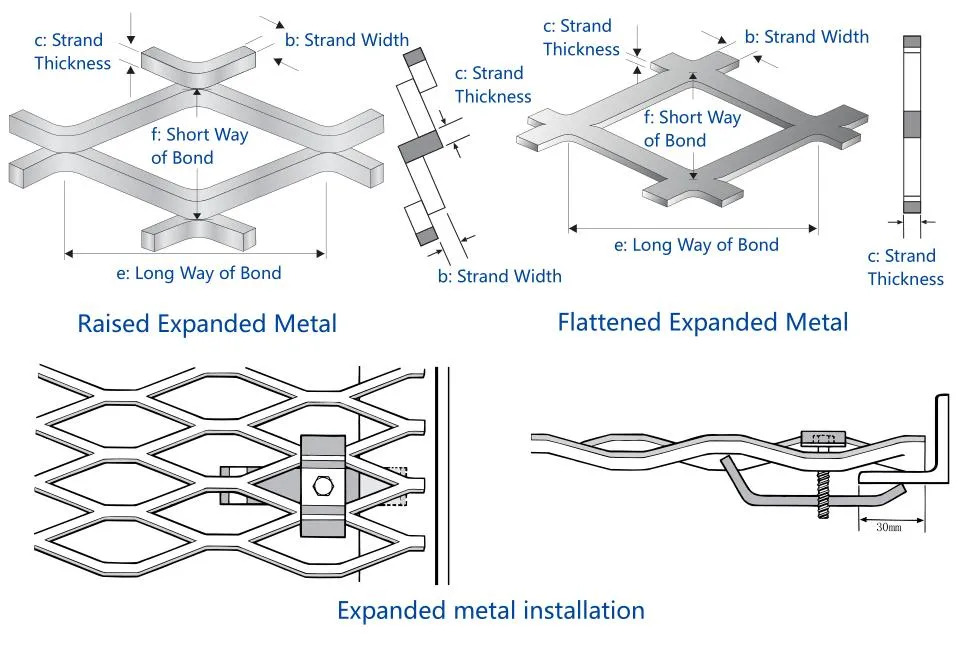 c: Strand Thickness

b: Strand Width

c: Strand Thickness

f: Short Way of Bond

e: Long Way of Bond

b: Strand Width

Raised Expanded Metal

c: Strand Thickness

b: Strand Width

f: Short Way of Bond

e: Long Way of Bond

c: Strand Thickness

Flattened Expanded Metal

30mm

Expanded metal installation