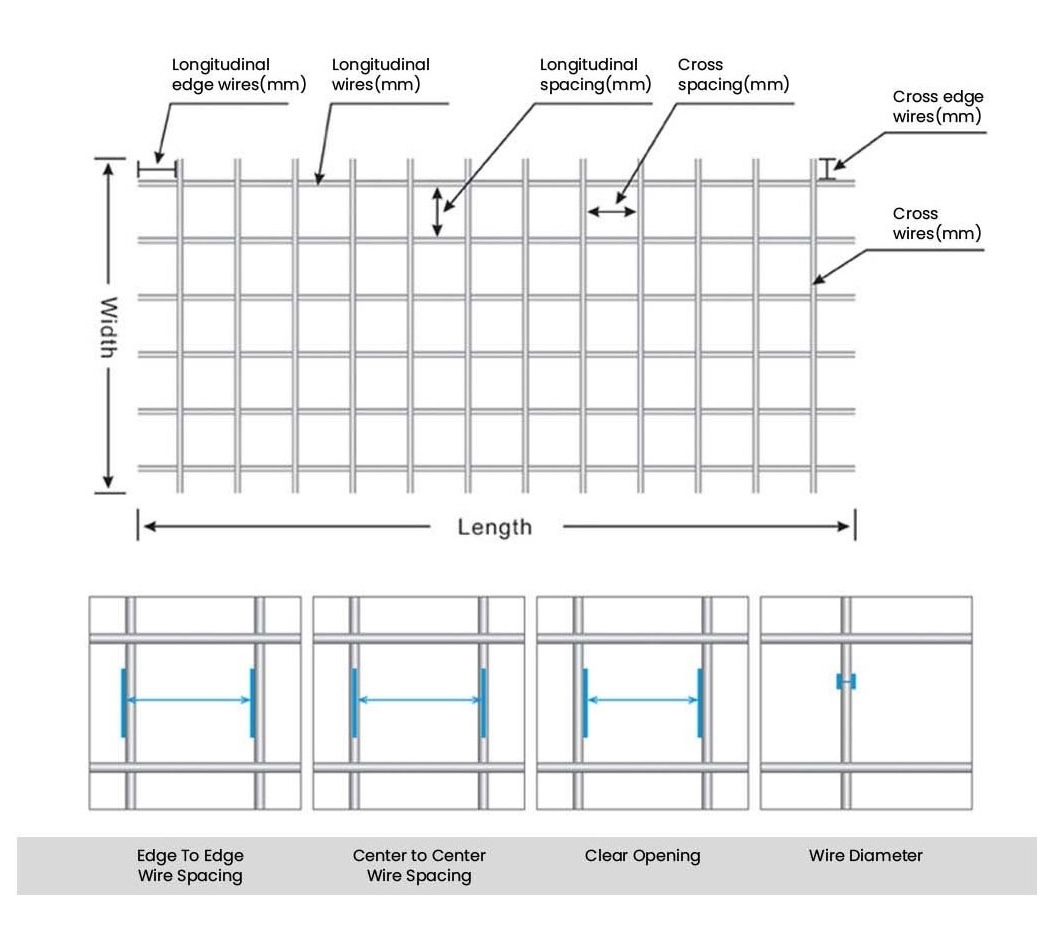 Longitudinal edge wires(mm)

Longitudinal wires(mm)

Longitudinal spacing(mm)

Cross spacing(mm)

Cross edge wires(mm)

Cross wires(mm)

Width

Length

Edge To Edge Wire Spacing

Center to Center Wire Spacing

Clear Opening

Wire Diameter