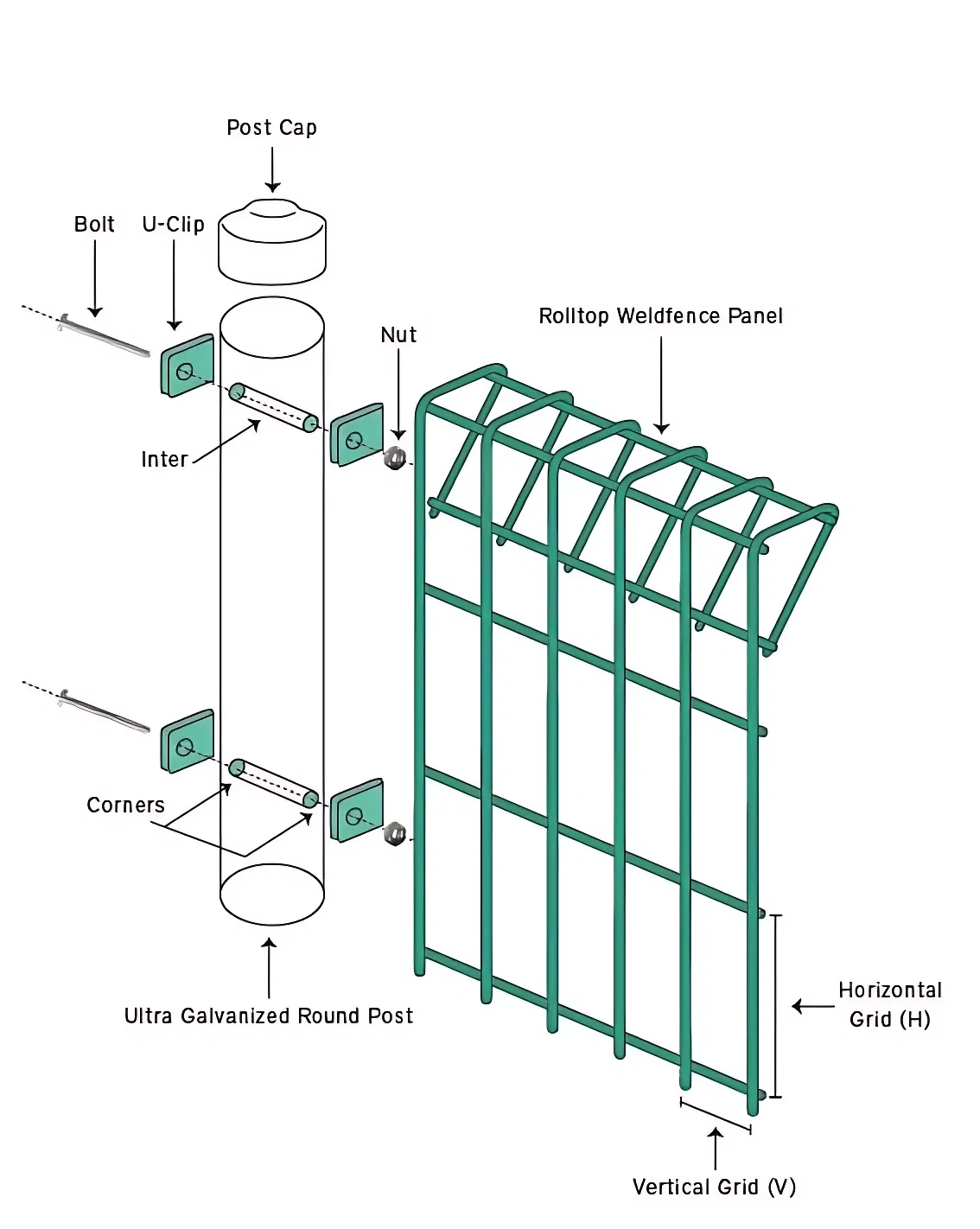 Post Cap

Bolt

U-Clip

Nut

Rolltop Weldfence Panel

Inter

Corners

Ultra Galvanized Round Post

Horizontal Grid (H)

Vertical Grid (V)