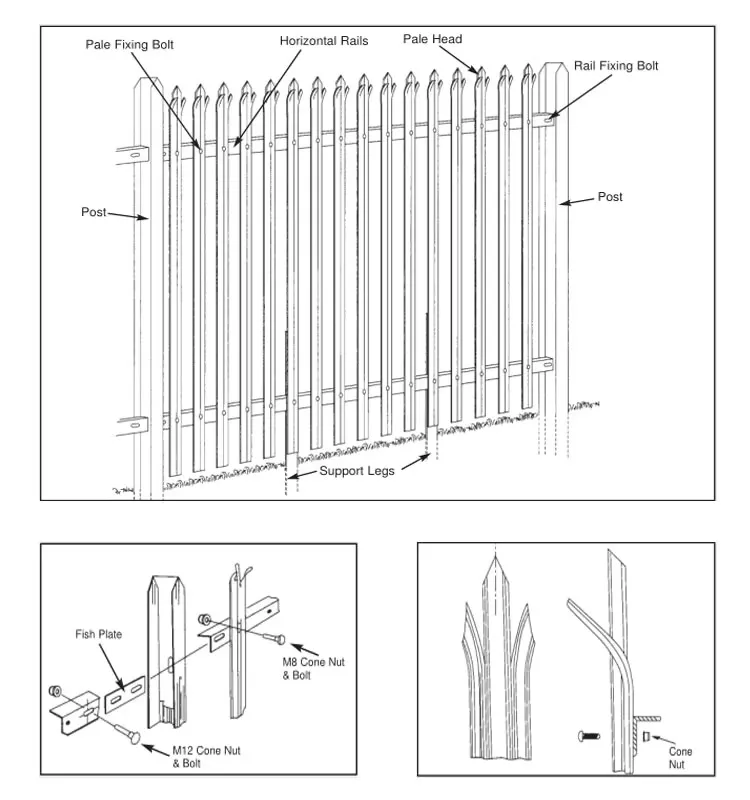 Pale Fixing Bolt

Horizontal Rails

Pale Head

Rail Fixing Bolt

Post

Post

Support Legs

Fish Plate

M8 Cone Nut & Bolt

M12 Cone Nut & Bolt

Cone Nut