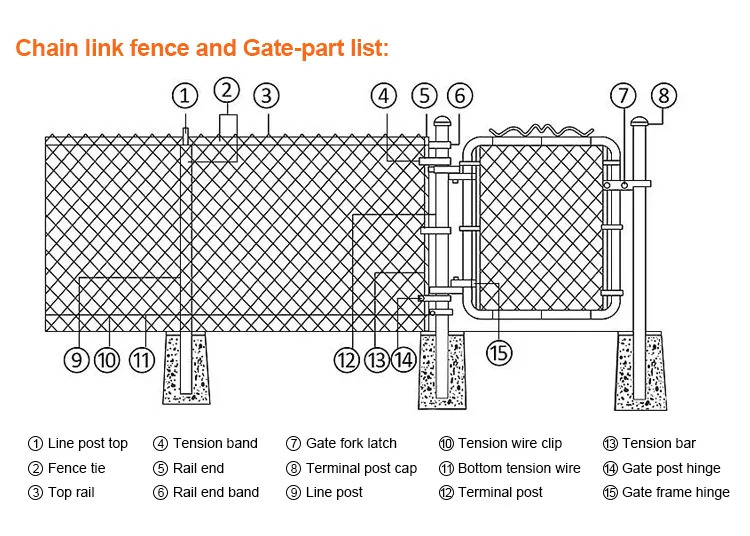 Chain link fence and Gate-part list:

① ② ③ ④ ⑤ ⑥ ⑦ ⑧

⑨ ⑩ ⑪ ⑫ ⑬ ⑭ ⑮

① Line post top
② Fence tie
③ Top rail

④ Tension band
⑤ Rail end
⑥ Rail end band

⑦ Gate fork latch
⑧ Terminal post cap
⑨ Line post

⑩ Tension wire clip
⑪ Bottom tension wire
⑫ Terminal post

⑬ Tension bar
⑭ Gate post hinge
⑮ Gate frame hinge